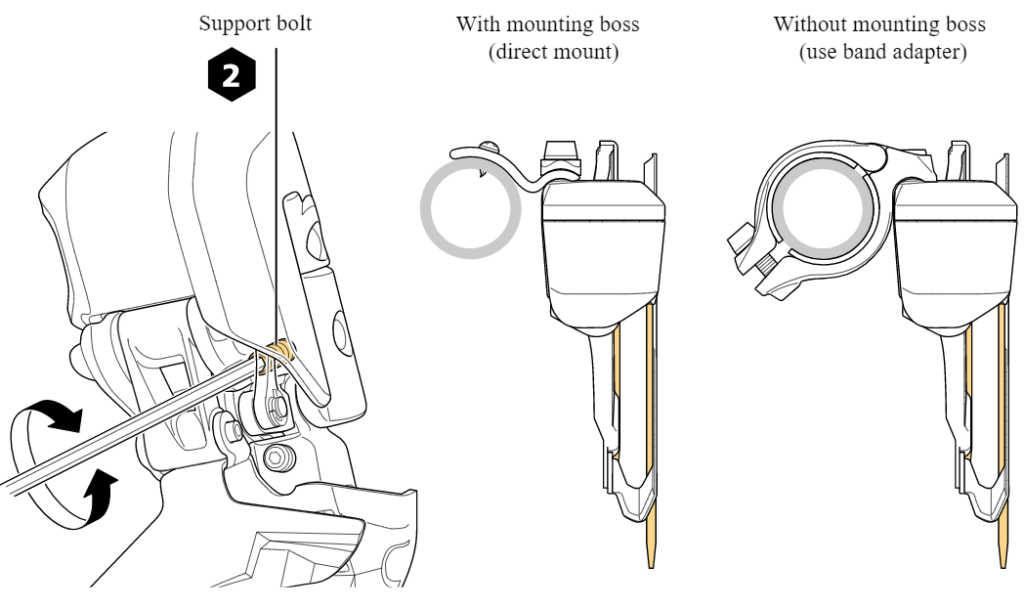 Support bolt

2

With mounting boss (direct mount)

Without mounting boss (use band adapter)