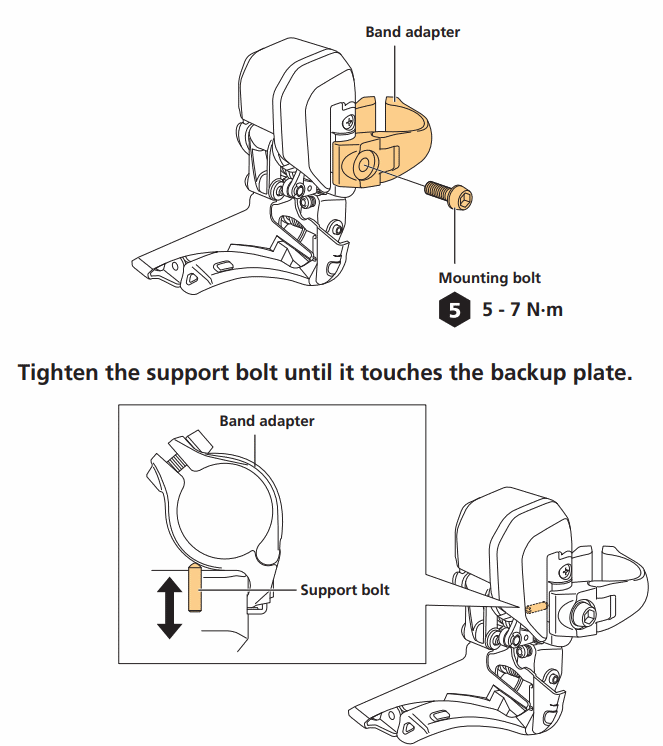 Band adapter

Mounting bolt

5 5 - 7 N·m

Tighten the support bolt until it touches the backup plate.

Band adapter

Support bolt